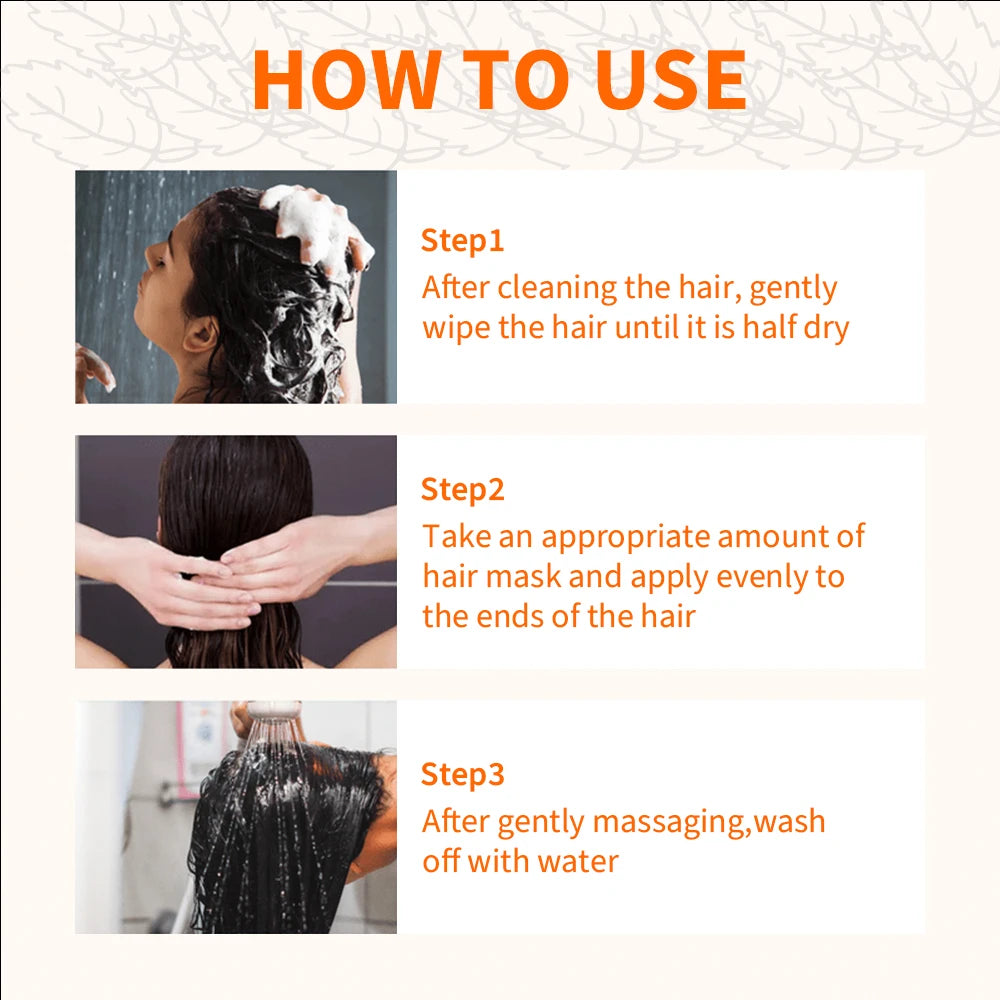 HOW TO USE

Step1
After cleaning the hair, gently wipe the hair until it is half dry

Step2
Take an appropriate amount of hair mask and apply evenly to the ends of the hair

Step3
After gently massaging,wash off with water